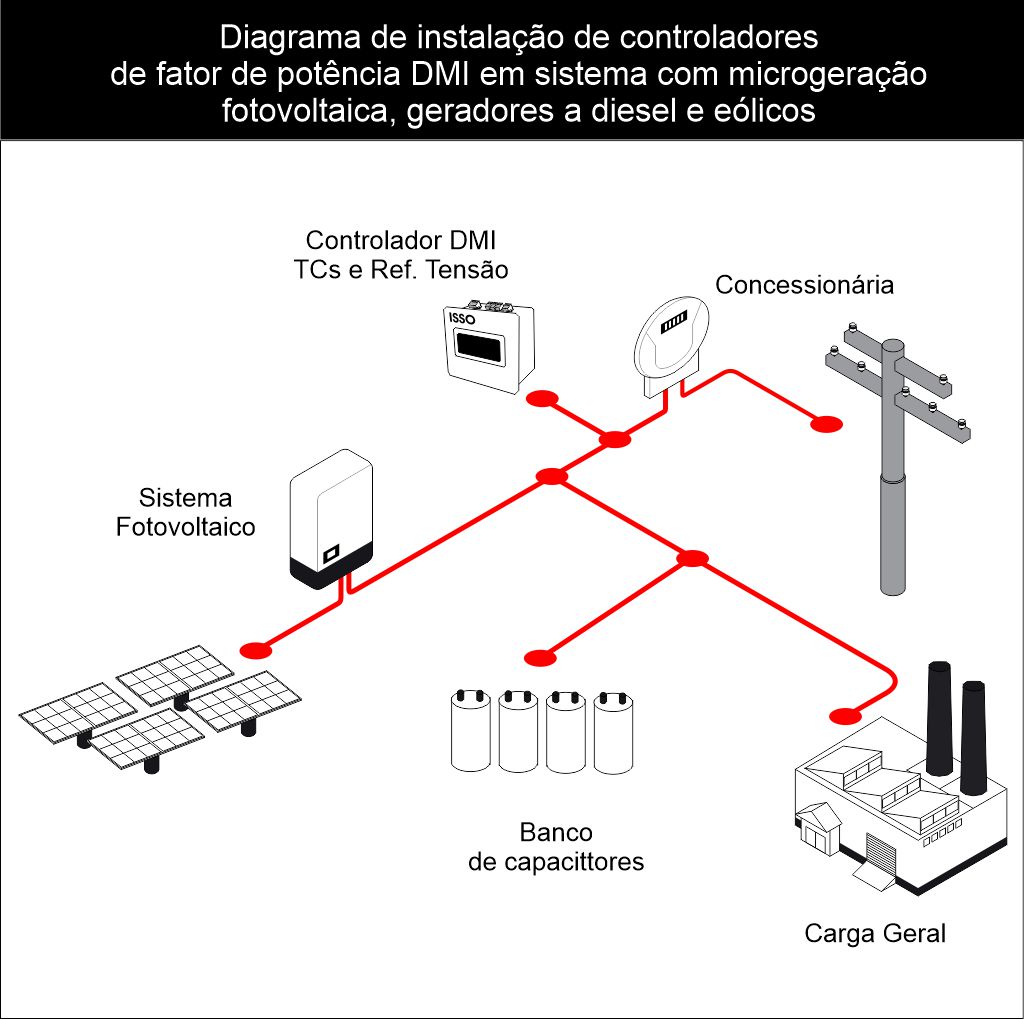 Diagrama de instalação de controladores de fator de potência DMI em sistema com microgeração fotovoltaica, geradores a diesel e eólicos

Controlador DMI
TCs e Ref. Tensão

ISSO

Concessionária

Sistema Fotovoltaico

Banco de capacittores

Carga Geral